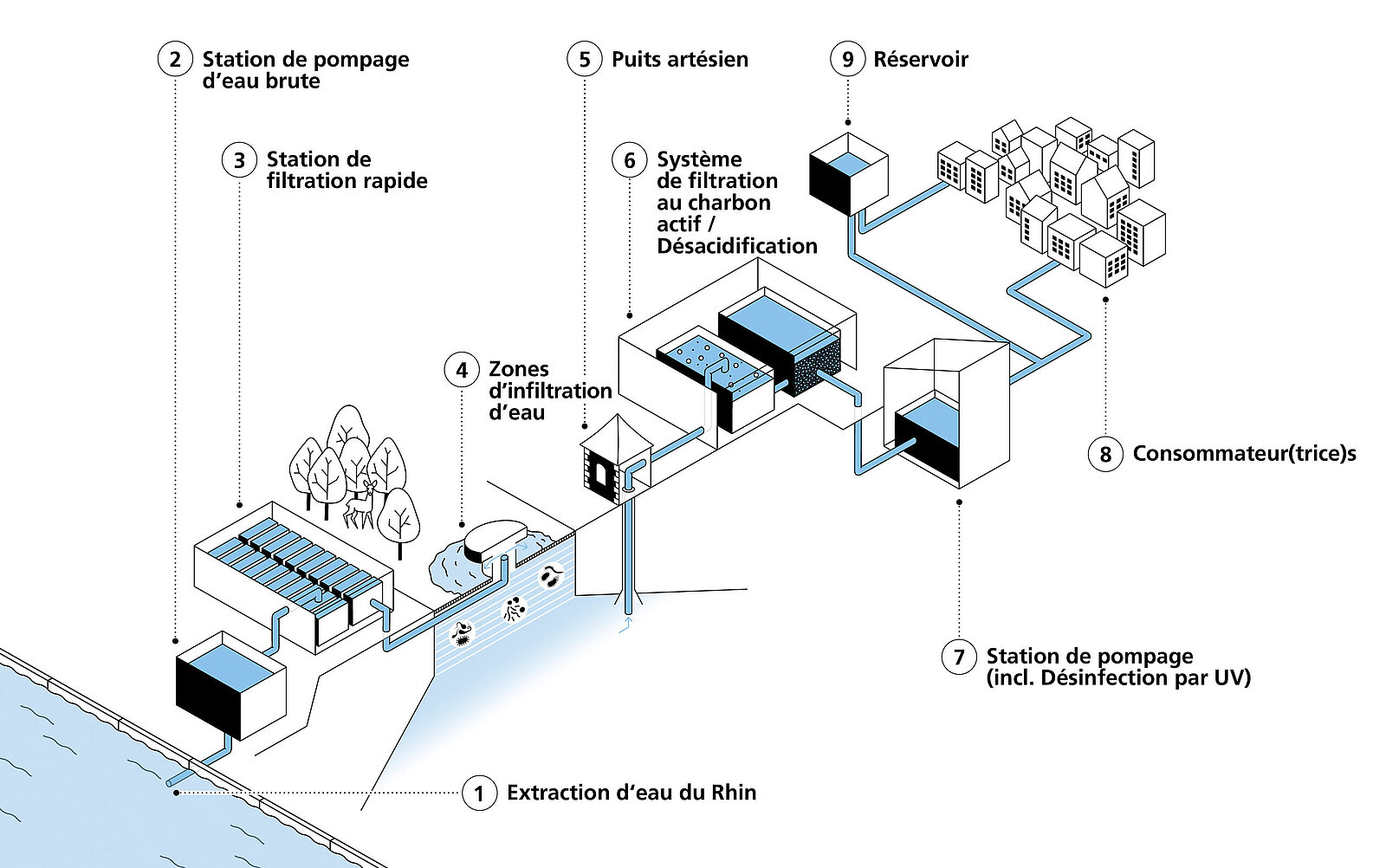 2 Station de pompage d'eau brute

5 Puits artésien

9 Réservoir

3 Station de filtration rapide

6 Système de filtration au charbon actif / Désacidification

4 Zones d'infiltration d'eau

8 Consommateur(trice)s

7 Station de pompage (incl. Désinfection par UV)

1 Extraction d'eau du Rhin