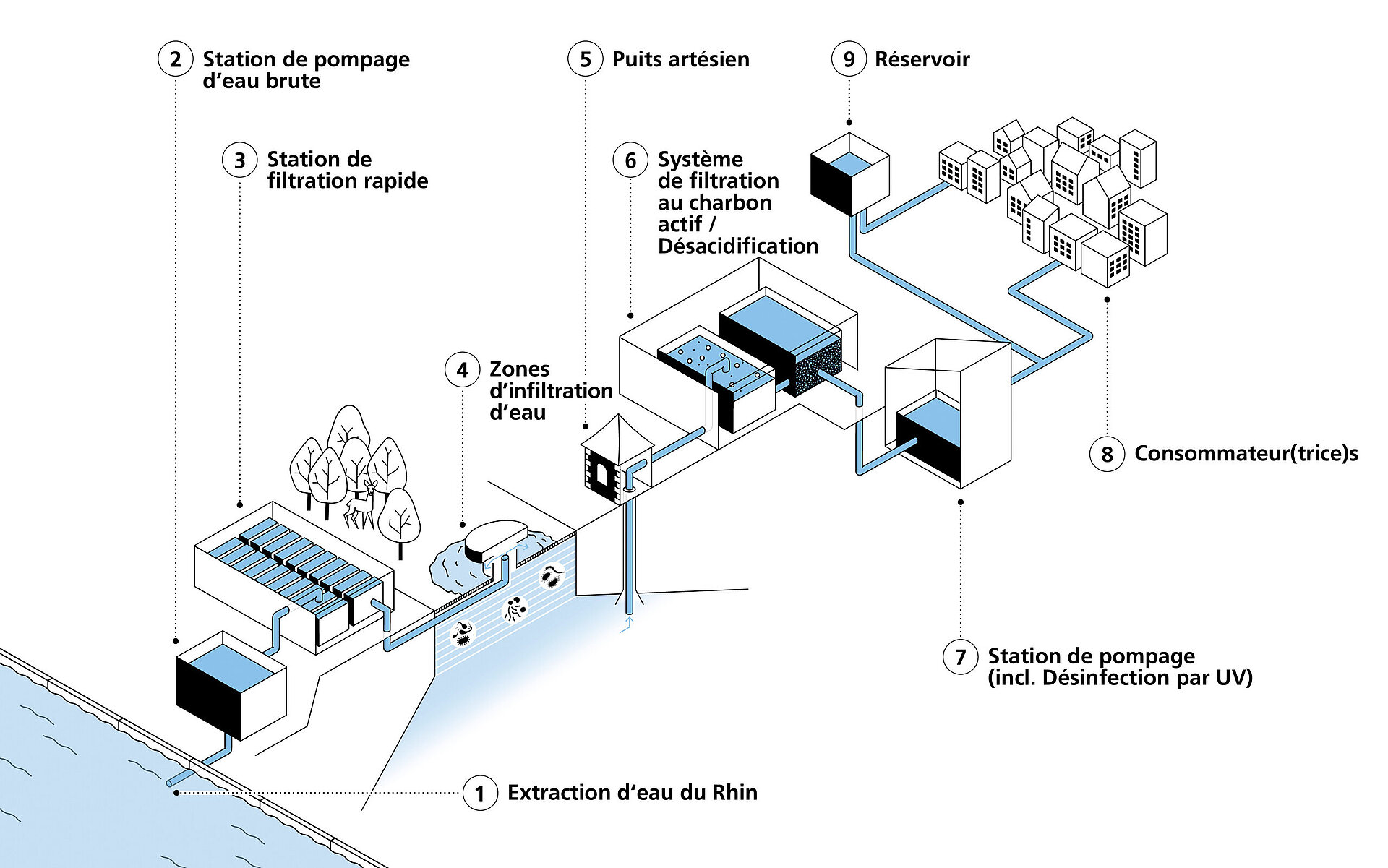 2 Station de pompage d'eau brute

5 Puits artésien

9 Réservoir

3 Station de filtration rapide

6 Système de filtration au charbon actif / Désacidification

4 Zones d'infiltration d'eau

8 Consommateur(trice)s

7 Station de pompage (incl. Désinfection par UV)

1 Extraction d'eau du Rhin